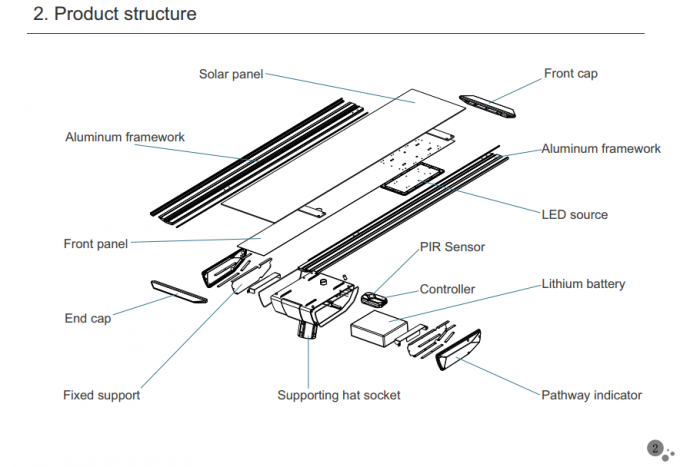 2. Product structure

Solar panel

Front cap

Aluminum framework

Aluminum framework

LED source

Front panel

PIR Sensor

Controller

Lithium battery

End cap

Fixed support

Supporting hat socket

Pathway indicator

2